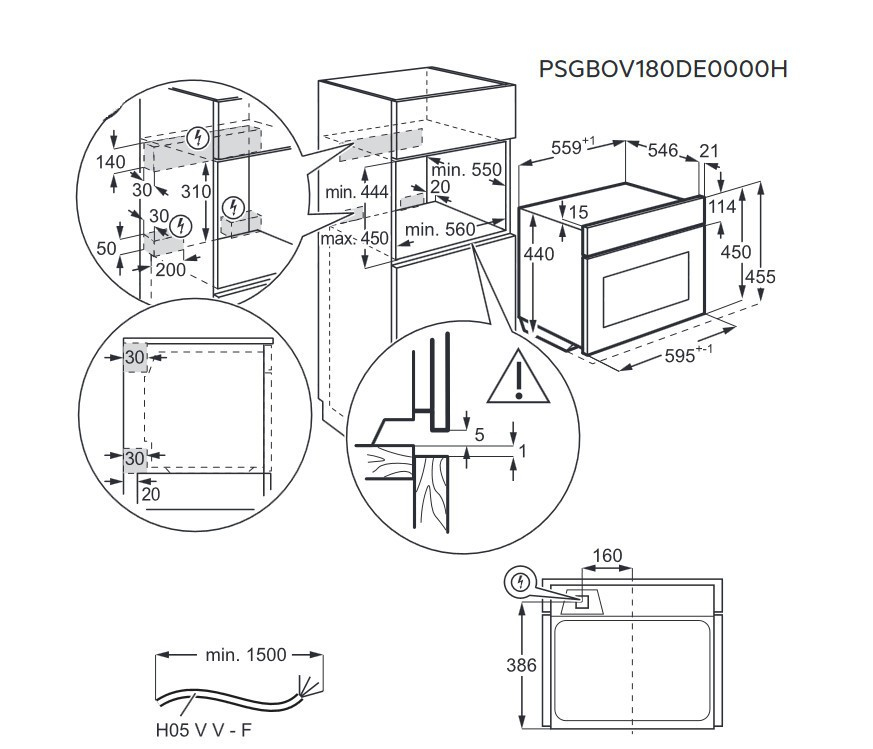 PSGBOV180DE0000H

140
30
310
30
50
200

min. 444
max. 450
min. 550
20
min. 560

$559^{+1}$
546
21
15
114
440
450
455
$595^{+-1}$

30
30
20

5
1

160
386

min. 1500
H05 V V - F