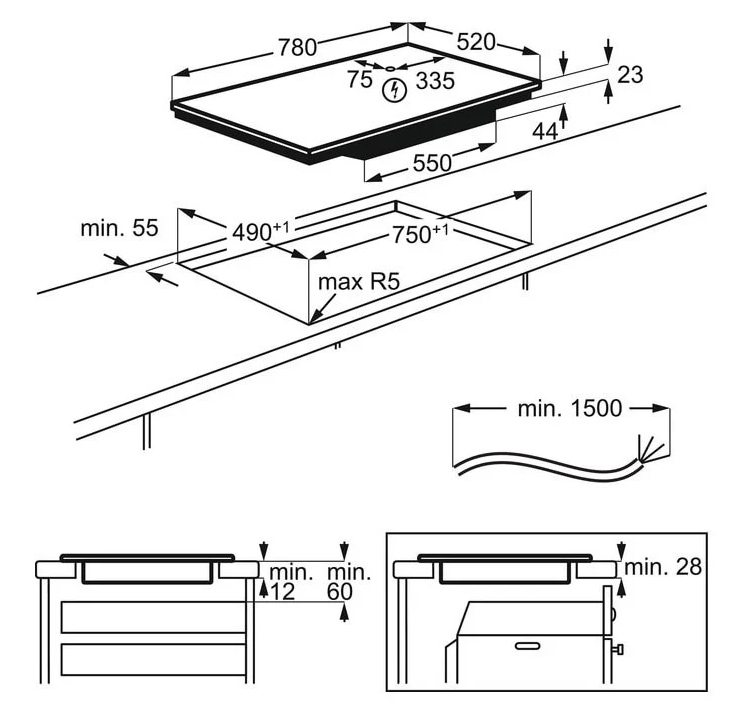 780
520
75
335
23
44
550
min. 55
$490^{+1}$
$750^{+1}$
max R5
min. 1500
min. 12
min. 60
min. 28